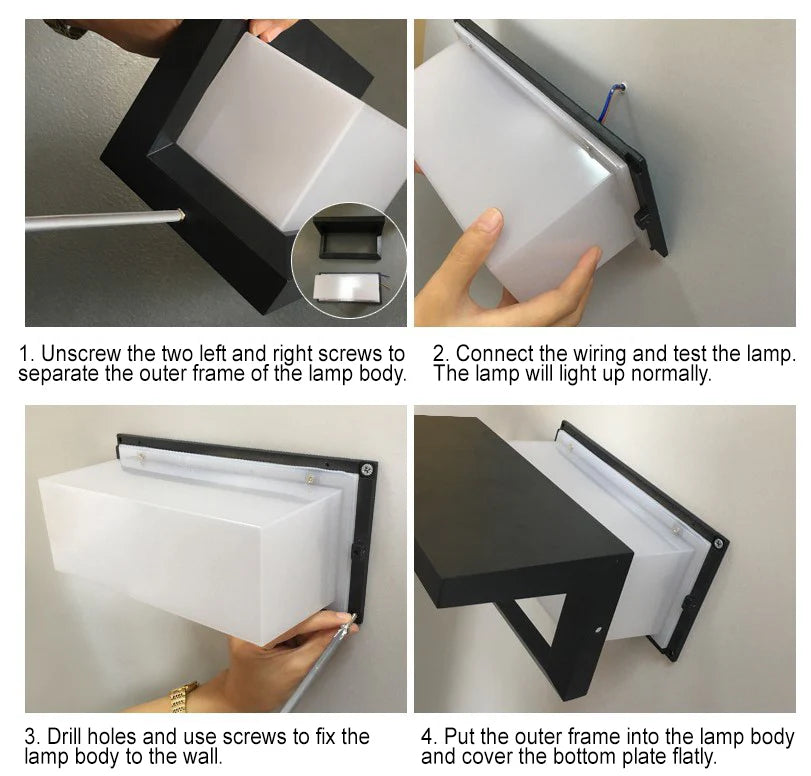 1. Unscrew the two left and right screws to separate the outer frame of the lamp body.

2. Connect the wiring and test the lamp. The lamp will light up normally.

3. Drill holes and use screws to fix the lamp body to the wall.

4. Put the outer frame into the lamp body and cover the bottom plate flatly.