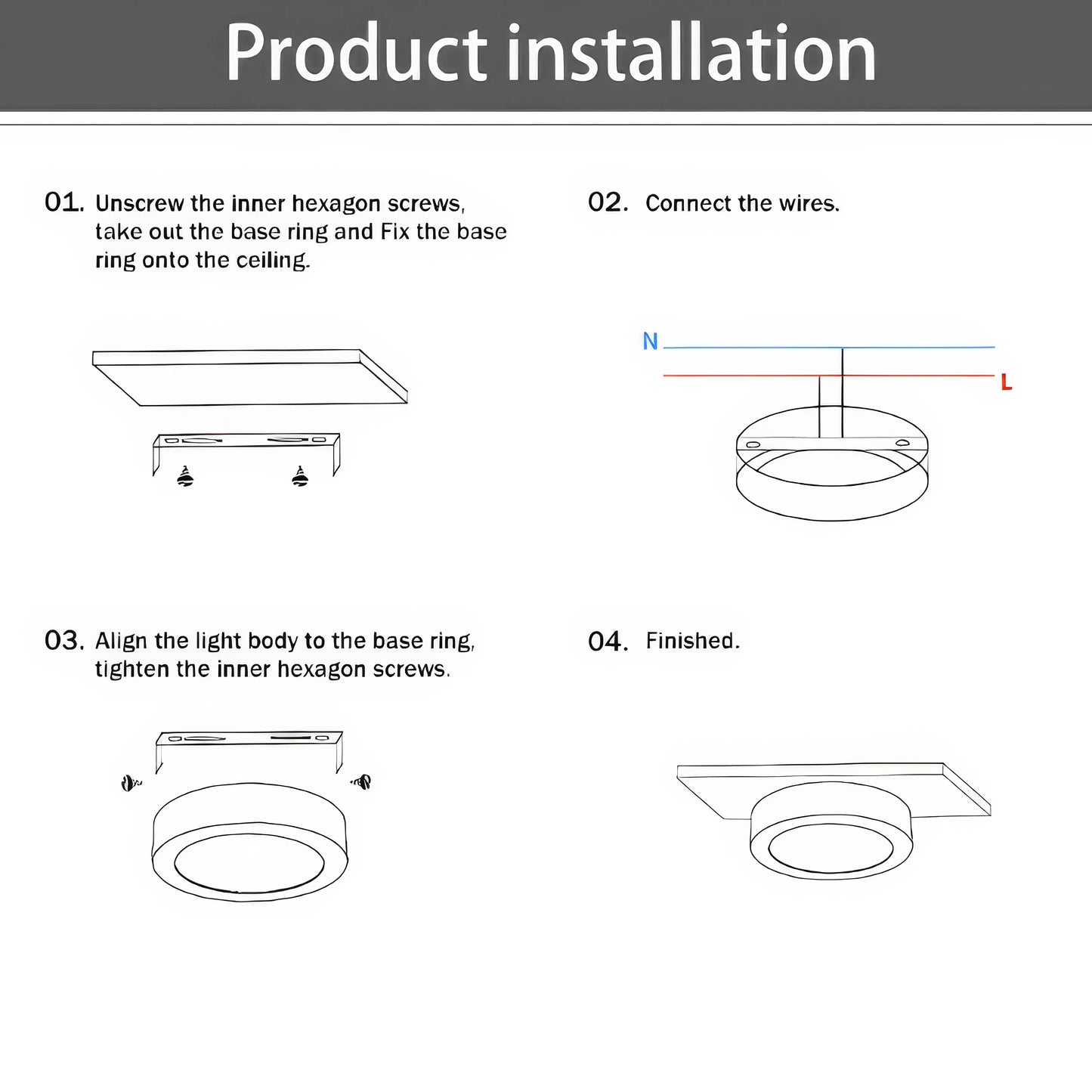 Product installation

01. Unscrew the inner hexagon screws, take out the base ring and Fix the base ring onto the ceiling.

02. Connect the wires.

N

L

03. Align the light body to the base ring, tighten the inner hexagon screws.

04. Finished.