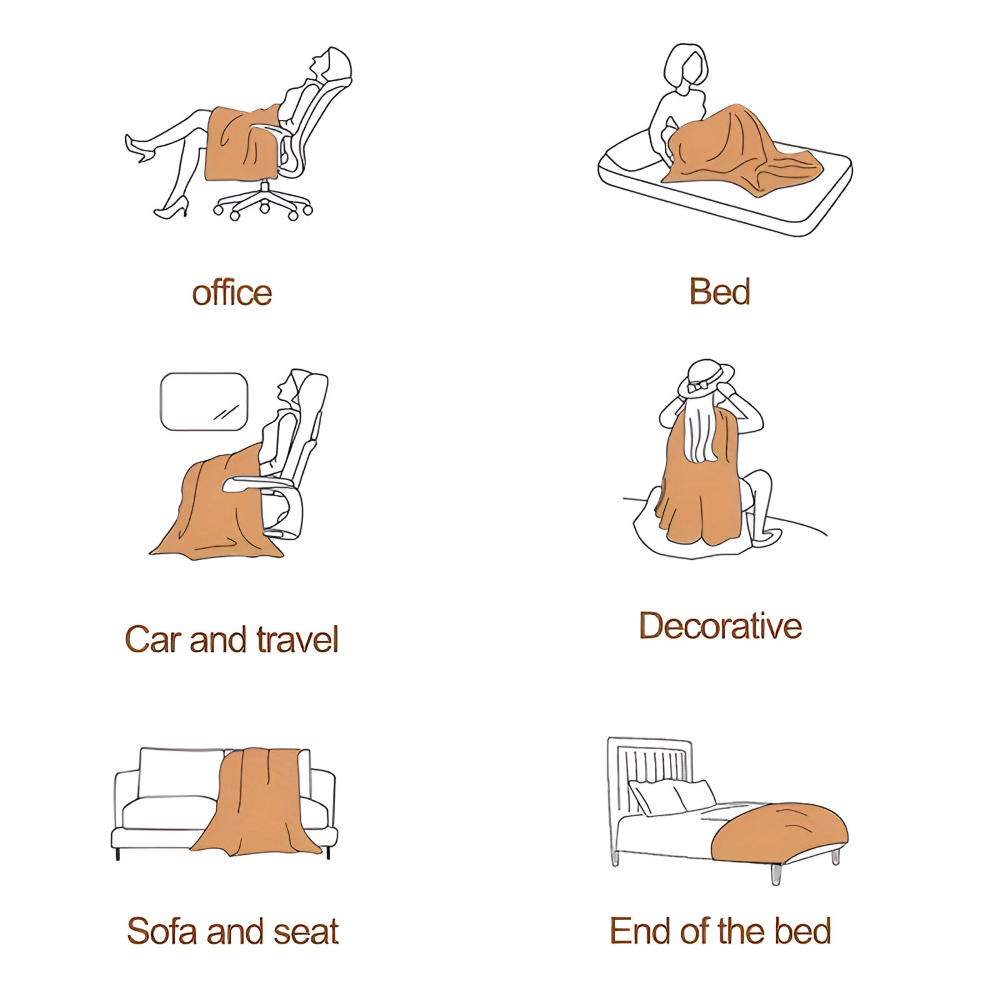 office

Bed

Car and travel

Decorative

Sofa and seat

End of the bed